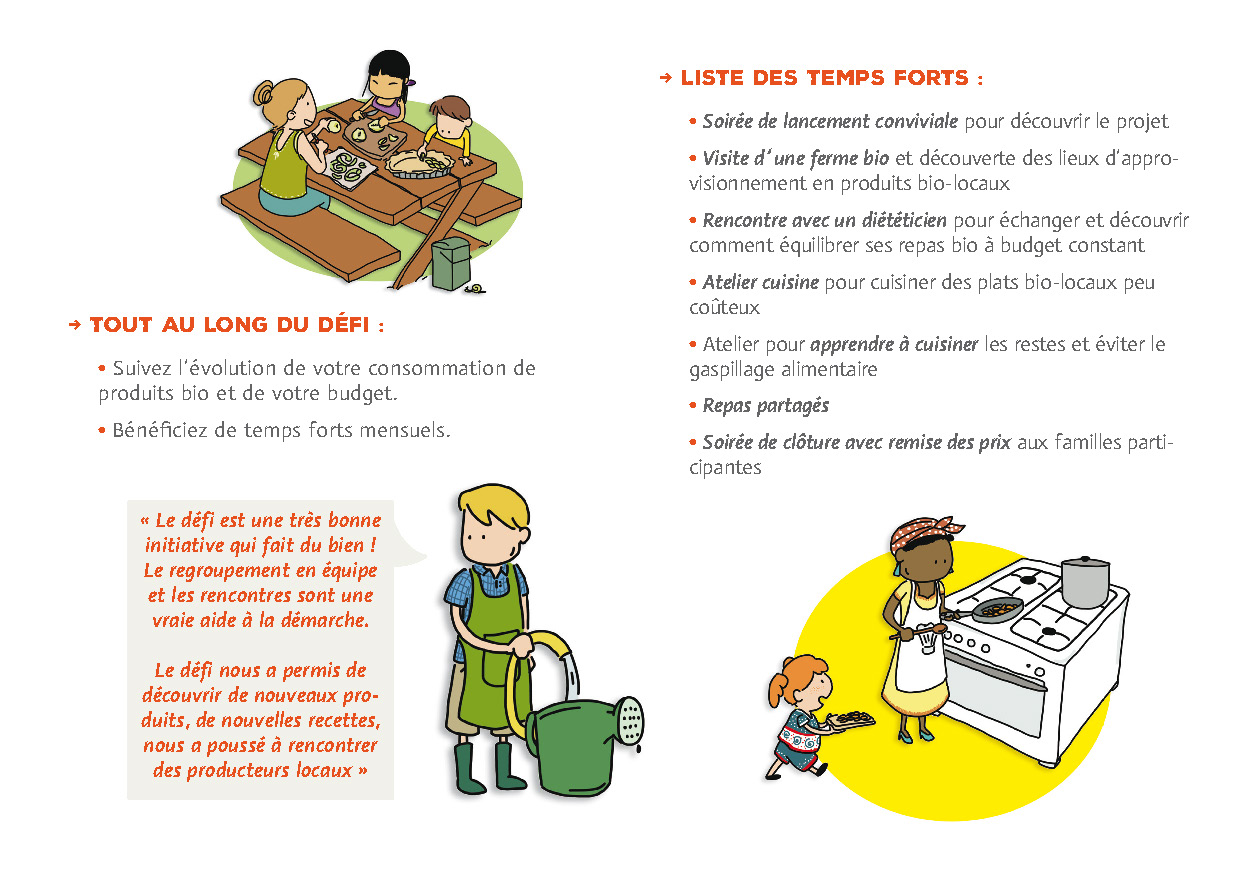 → TOUT AU LONG DU DÉFI :

• Suivez l'évolution de votre consommation de produits bio et de votre budget.

• Bénéficiez de temps forts mensuels.

« Le défi est une très bonne initiative qui fait du bien ! Le regroupement en équipe et les rencontres sont une vraie aide à la démarche.

Le défi nous a permis de découvrir de nouveaux produits, de nouvelles recettes, nous a poussé à rencontrer des producteurs locaux »

→ LISTE DES TEMPS FORTS :

• Soirée de lancement conviviale pour découvrir le projet

• Visite d'une ferme bio et découverte des lieux d'approvisionnement en produits bio-locaux

• Rencontre avec un diététicien pour échanger et découvrir comment équilibrer ses repas bio à budget constant

• Atelier cuisine pour cuisiner des plats bio-locaux peu coûteux

• Atelier pour apprendre à cuisiner les restes et éviter le gaspillage alimentaire

• Repas partagés

• Soirée de clôture avec remise des prix aux familles participantes